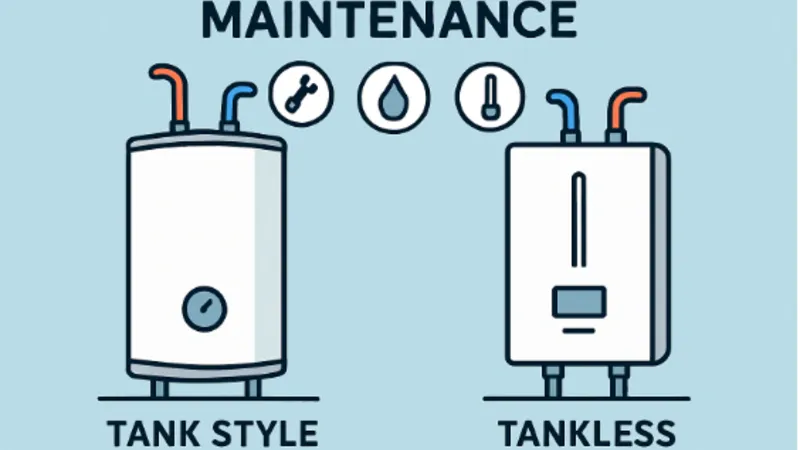 MAINTENANCE

TANK STYLE

TANKLESS